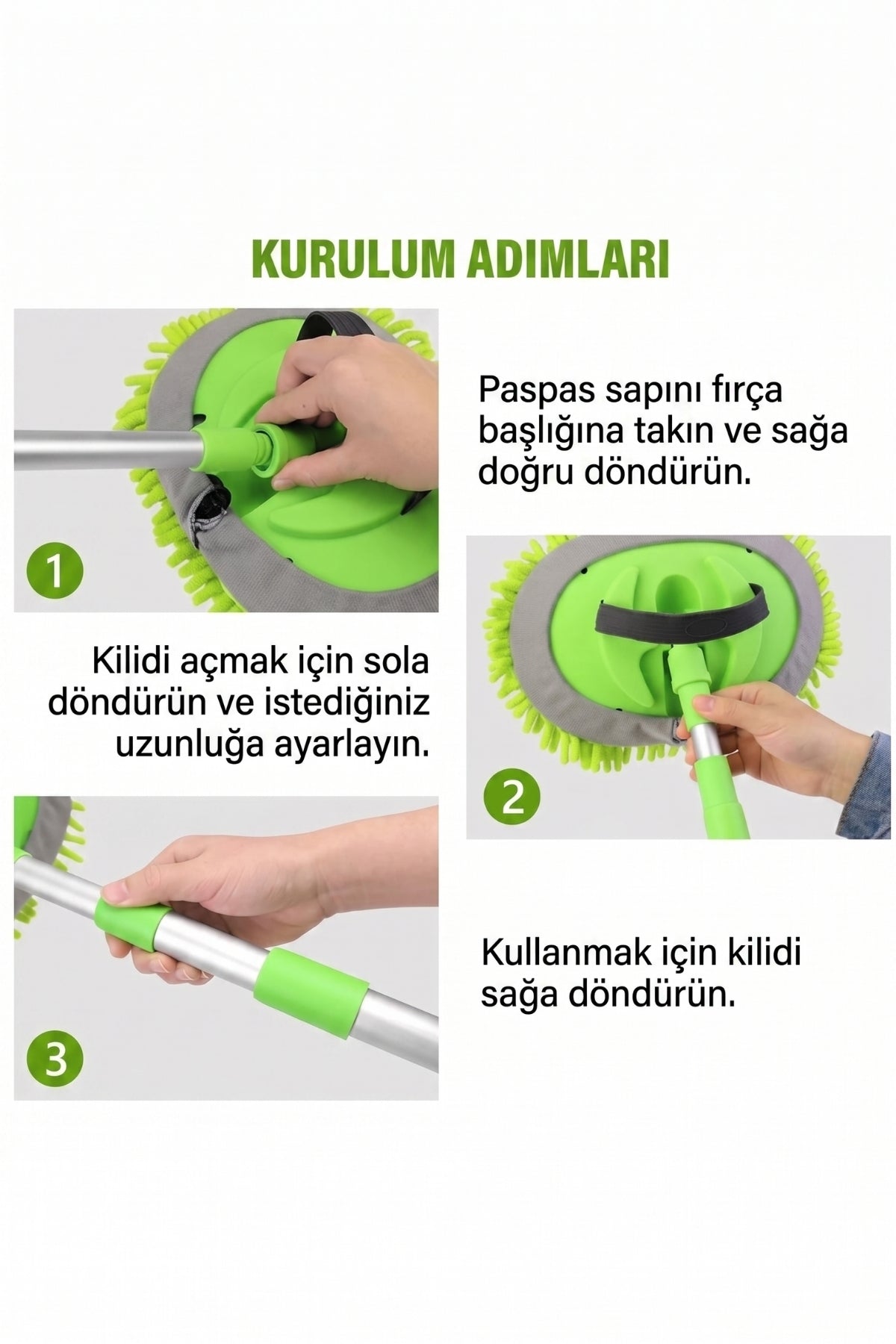 KURULUM ADIMLARI

1

Paspas sapını fırça başlığına takın ve sağa doğru döndürün.

Kilidi açmak için sola döndürün ve istediğiniz uzunluğa ayarlayın.

2

3

Kullanmak için kilidi sağa döndürün.